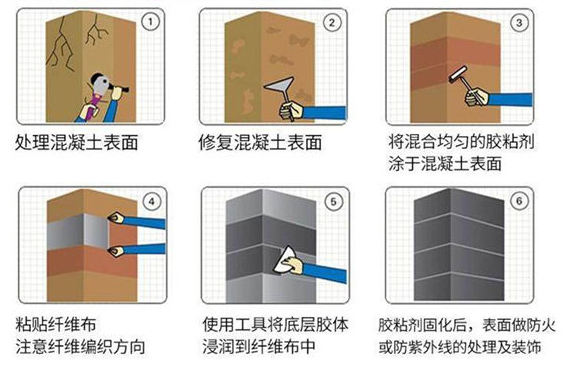 1

处理混凝土表面

2

修复混凝土表面

3

将混合均匀的胶粘剂涂于混凝土表面

4

粘贴纤维布
注意纤维编织方向

5

使用工具将底层胶体浸润到纤维布中

6

胶粘剂固化后，表面做防火或防紫外线的处理及装饰