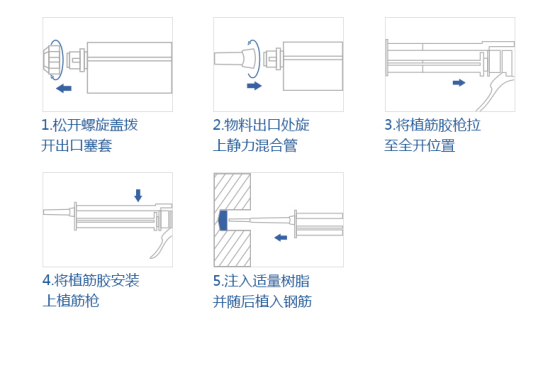 1.松开螺旋盖拨开出口塞套

2.物料出口处旋上静力混合管

3.将植筋胶枪拉至全开位置

4.将植筋胶安装上植筋枪

5.注入适量树脂并随后植入钢筋