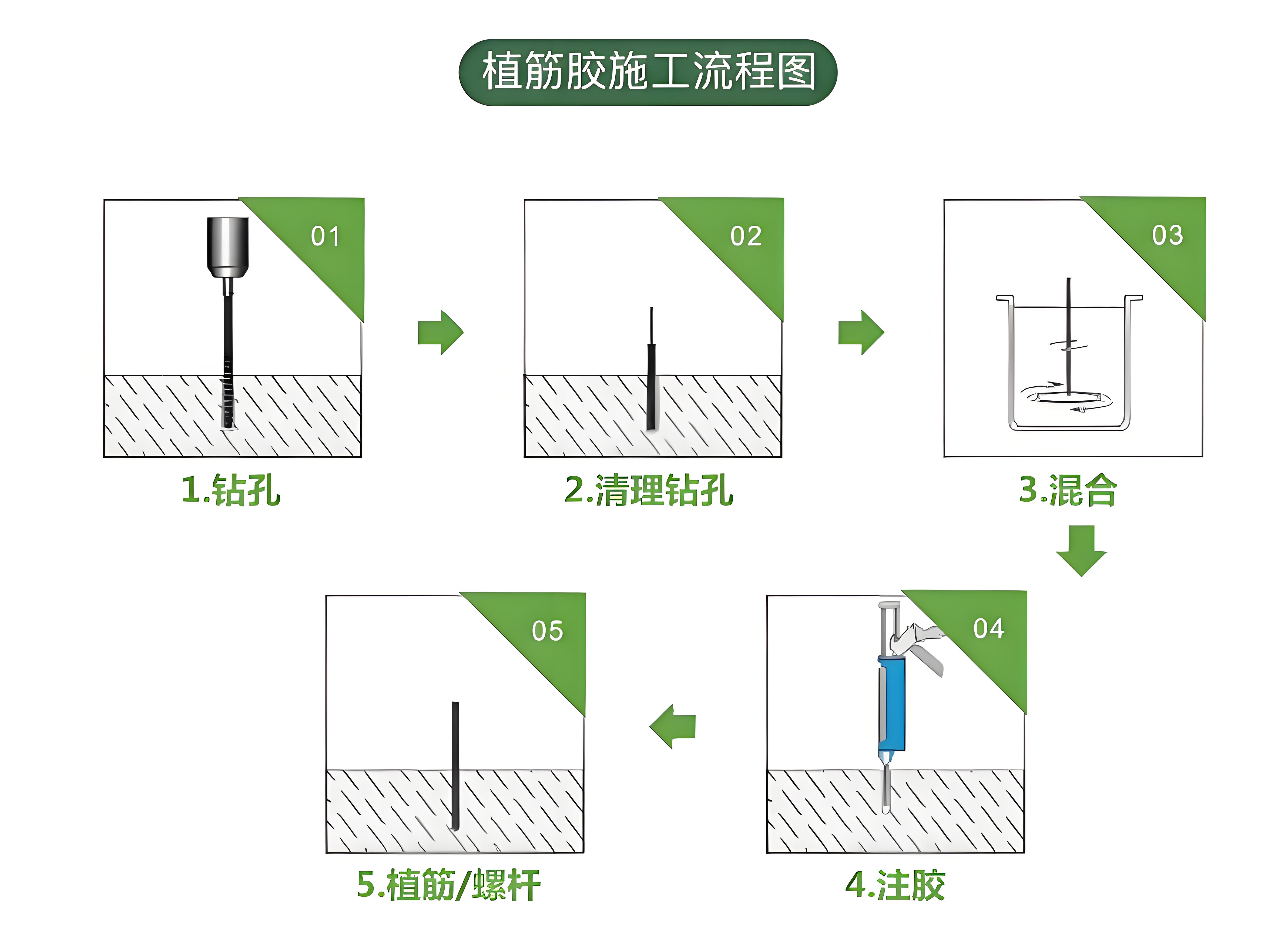 植筋胶施工流程图

01

1.钻孔

02

2.清理钻孔

03

3.混合

04

4.注胶

05

5.植筋/螺杆